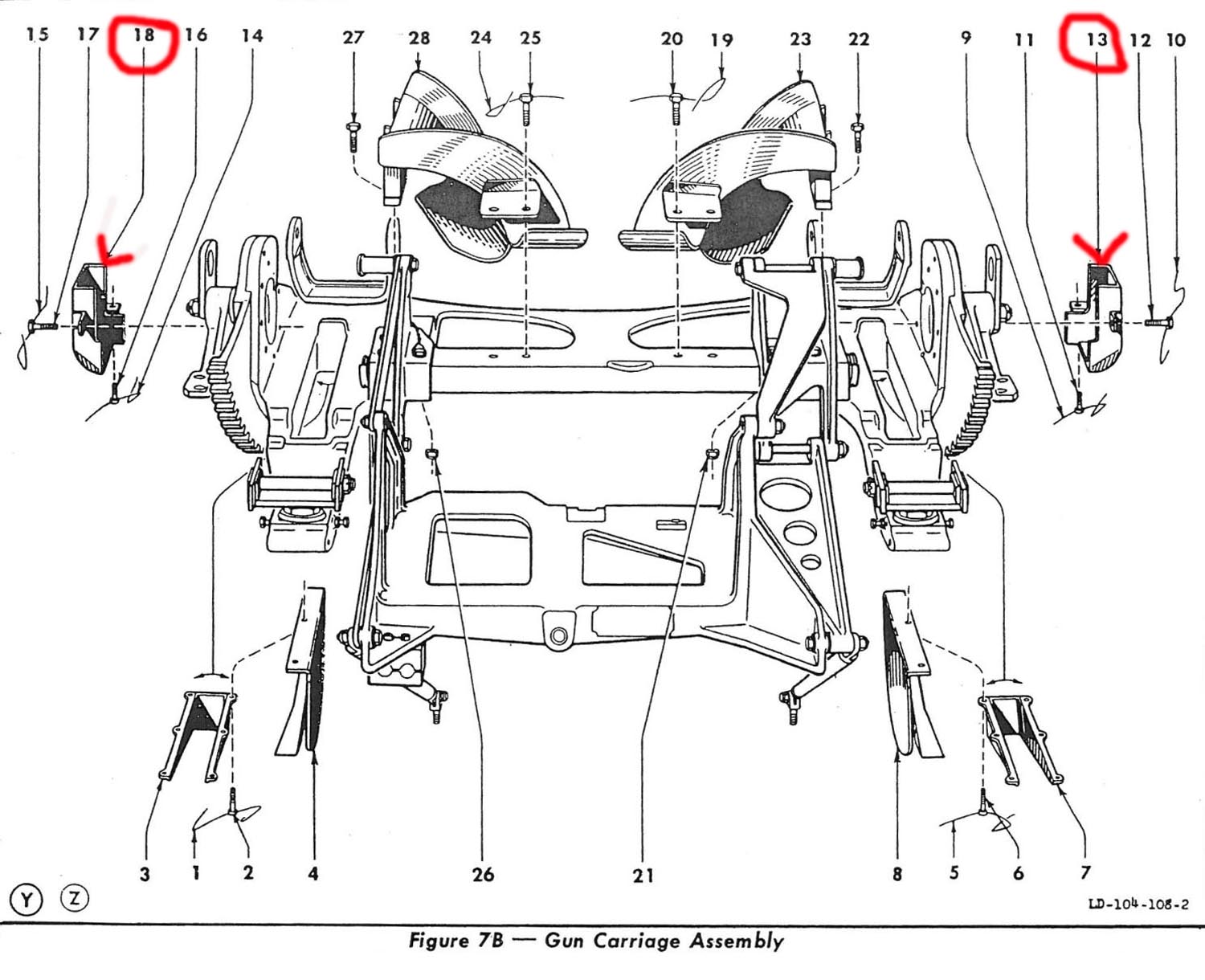 15 17 18 16 14 27 28 24 25 20 19 23 22 9 11 13 12 10

3 1 2 4 26 21 8 5 6 7

Y Z

LD-104-108-2

Figure 7B — Gun Carriage Assembly